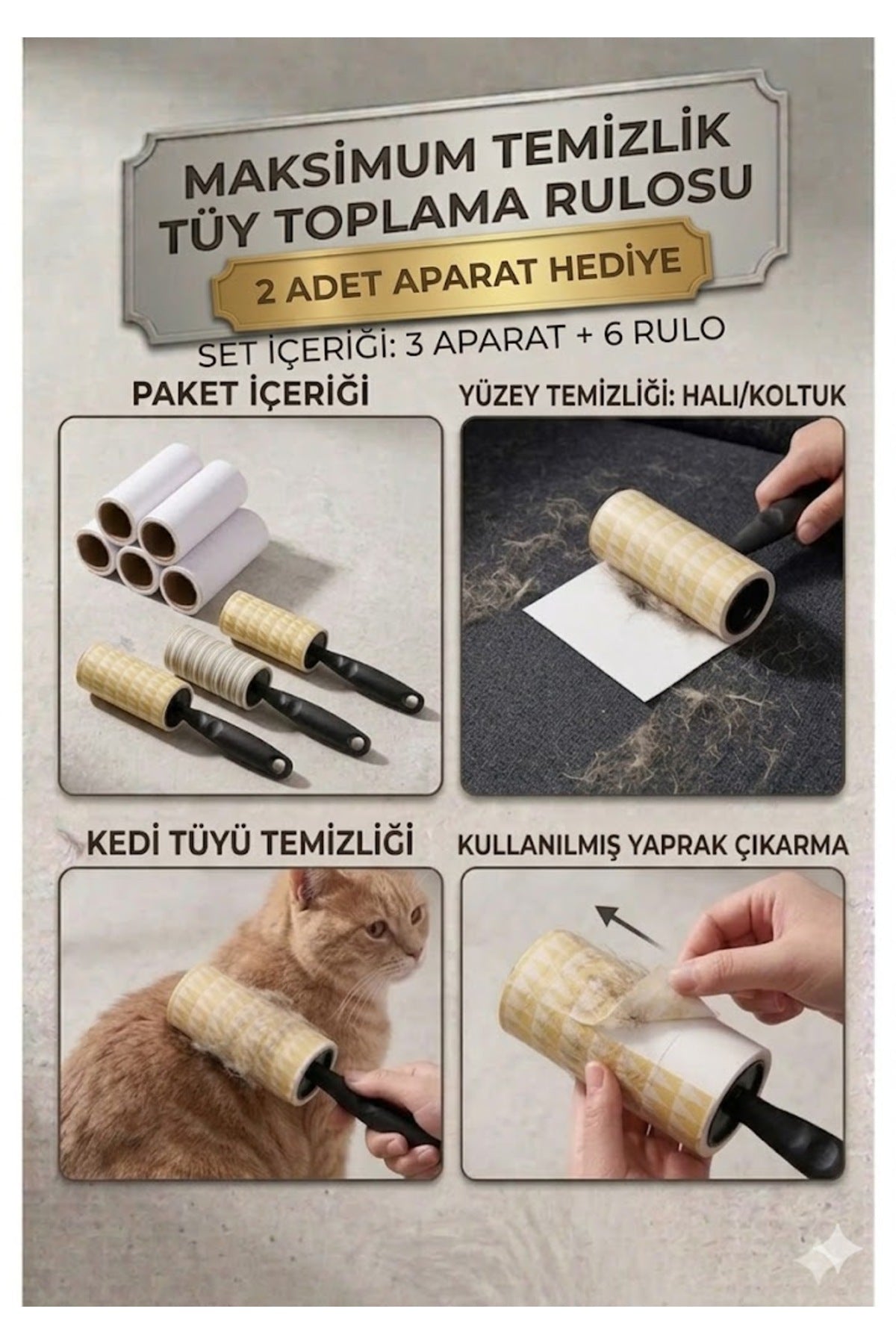 MAKSİMUM TEMİZLİK TÜY TOPLAMA RULOSU

2 ADET APARAT HEDİYE

SET İÇERİĞİ: 3 APARAT + 6 RULO

PAKET İÇERİĞİ

YÜZEY TEMİZLİĞİ: HALI/KOLTUK

KEDİ TÜYÜ TEMİZLİĞİ

KULLANILMIŞ YAPRAK ÇIKARMA